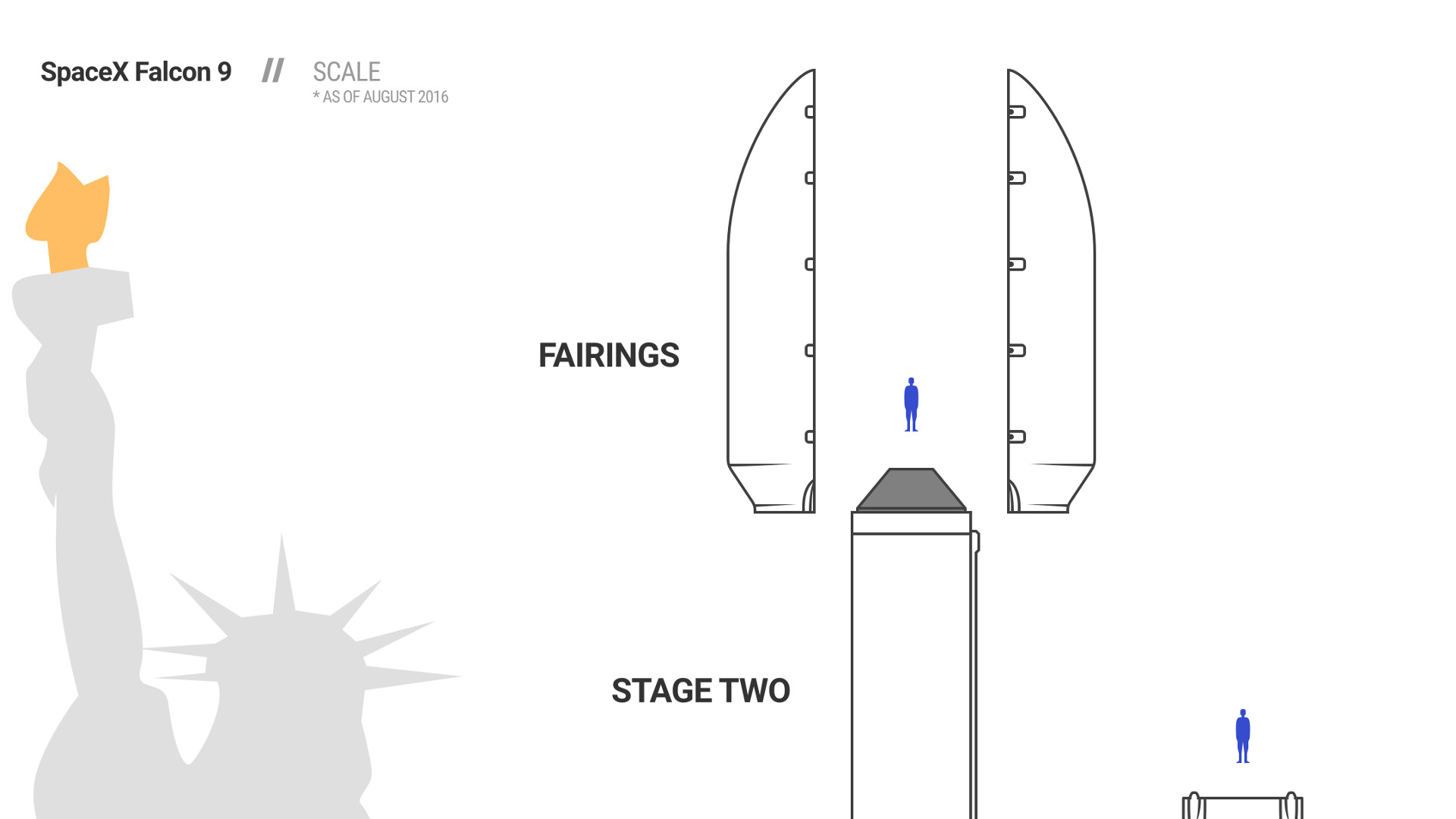 SpaceX Falcon 9 // SCALE
* AS OF AUGUST 2016

FAIRINGS

STAGE TWO